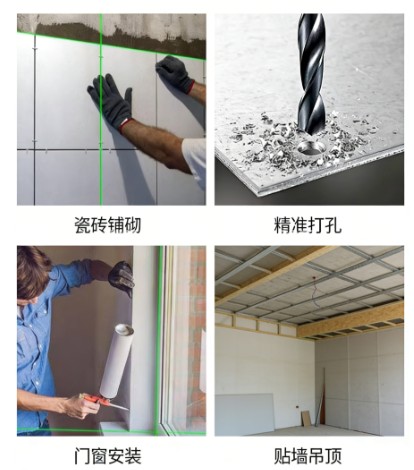 瓷砖铺砌

精准打孔

门窗安装

贴墙吊顶